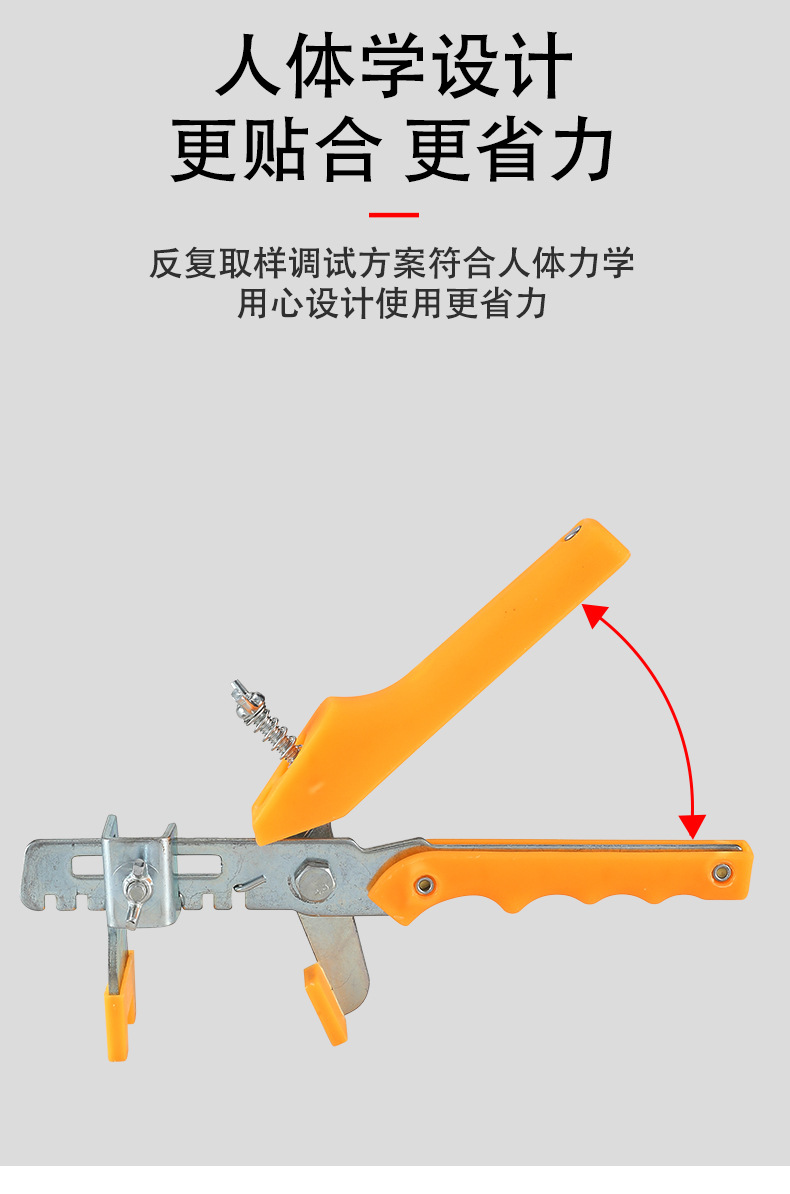 人体学设计
更贴合 更省力

反复取样调试方案符合人体力学
用心设计使用更省力